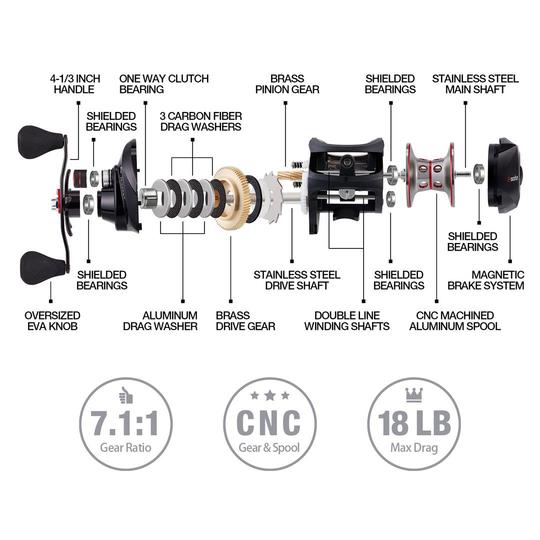 4-1/3 INCH HANDLE

ONE WAY CLUTCH BEARING

BRASS PINION GEAR

SHIELDED BEARINGS

STAINLESS STEEL MAIN SHAFT

SHIELDED BEARINGS

3 CARBON FIBER DRAG WASHERS

SHIELDED BEARINGS

SHIELDED BEARINGS

STAINLESS STEEL DRIVE SHAFT

SHIELDED BEARINGS

MAGNETIC BRAKE SYSTEM

OVERSIZED EVA KNOB

ALUMINUM DRAG WASHER

BRASS DRIVE GEAR

DOUBLE LINE WINDING SHAFTS

CNC MACHINED ALUMINUM SPOOL

7.1:1
Gear Ratio

CNC
Gear & Spool

18 LB
Max Drag